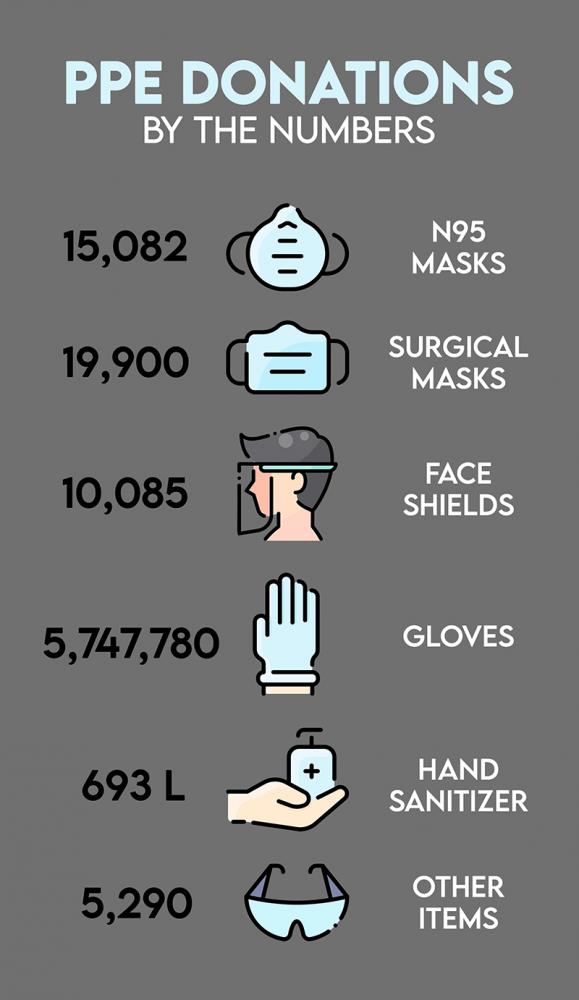 PPE DONATIONS
BY THE NUMBERS

15,082 N95 MASKS

19,900 SURGICAL MASKS

10,085 FACE SHIELDS

5,747,780 GLOVES

693 L HAND SANITIZER

5,290 OTHER ITEMS